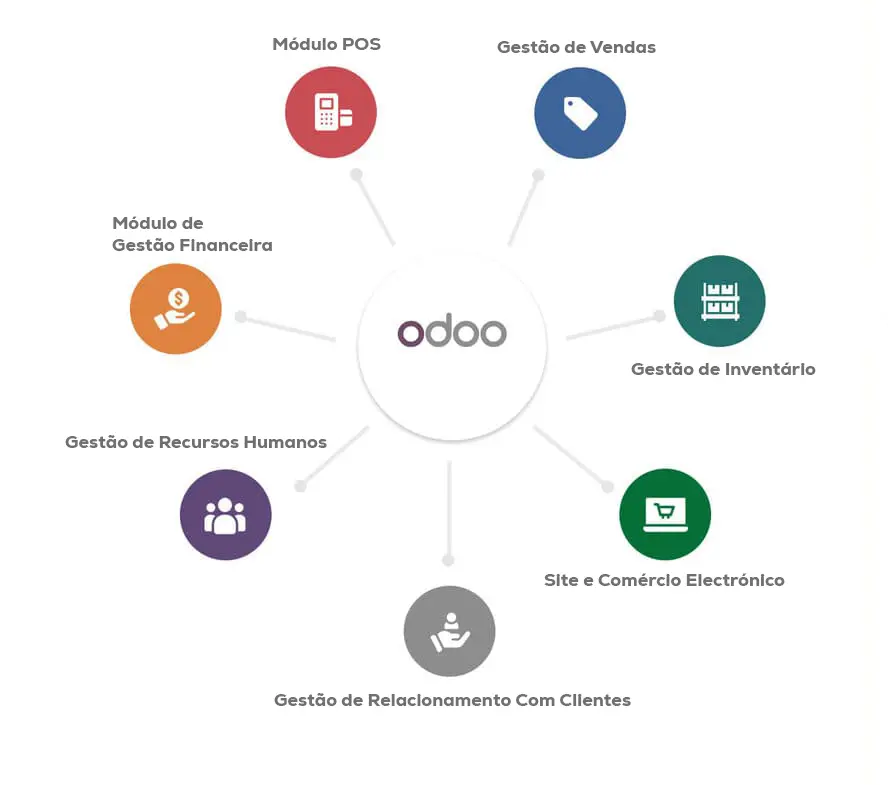 Módulo POS

Gestão de Vendas

Módulo de Gestão Financeira

odoo

Gestão de Inventário

Gestão de Recursos Humanos

Site e Comércio Electrónico

Gestão de Relacionamento Com Clientes