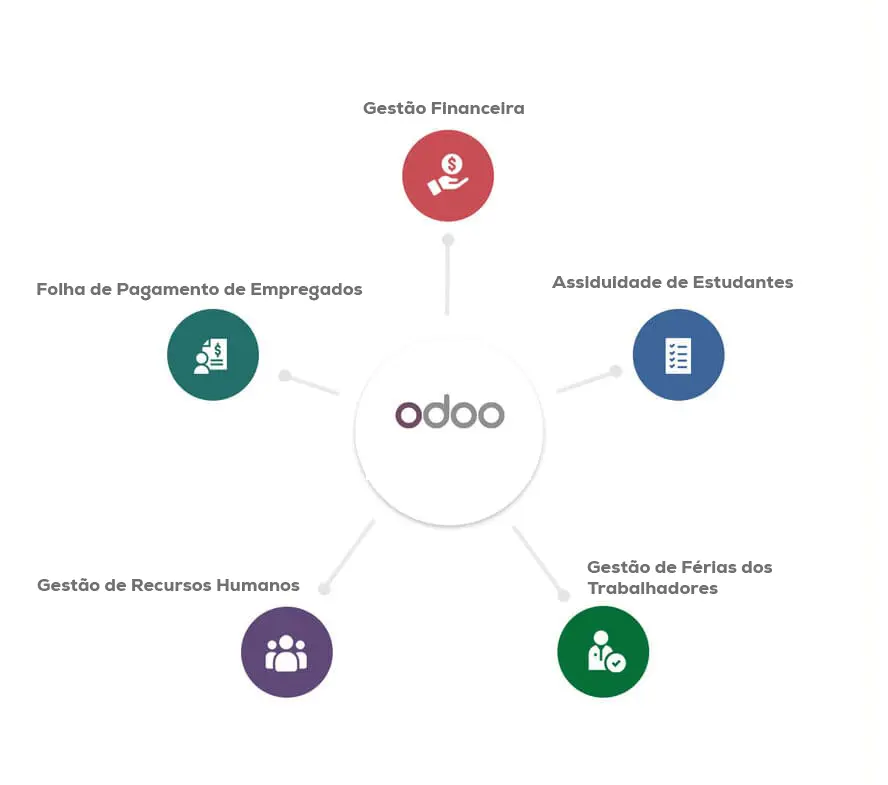 Gestão Financeira

Folha de Pagamento de Empregados

Assiduidade de Estudantes

odoo

Gestão de Recursos Humanos

Gestão de Férias dos Trabalhadores